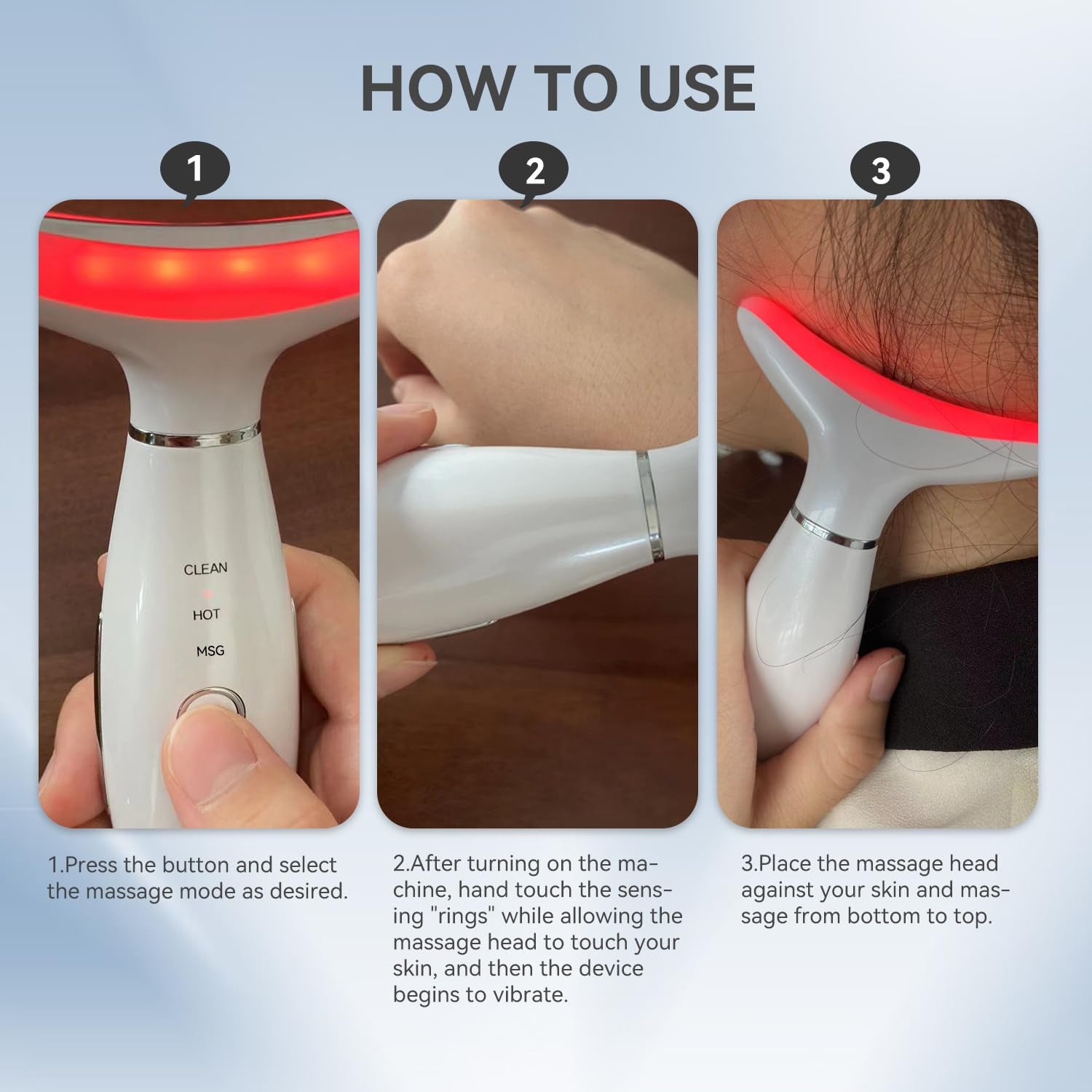 HOW TO USE

1

CLEAN

HOT

MSG

1.Press the button and select the massage mode as desired.

2

2.After turning on the machine, hand touch the sensing "rings" while allowing the massage head to touch your skin, and then the device begins to vibrate.

3

3.Place the massage head against your skin and massage from bottom to top.